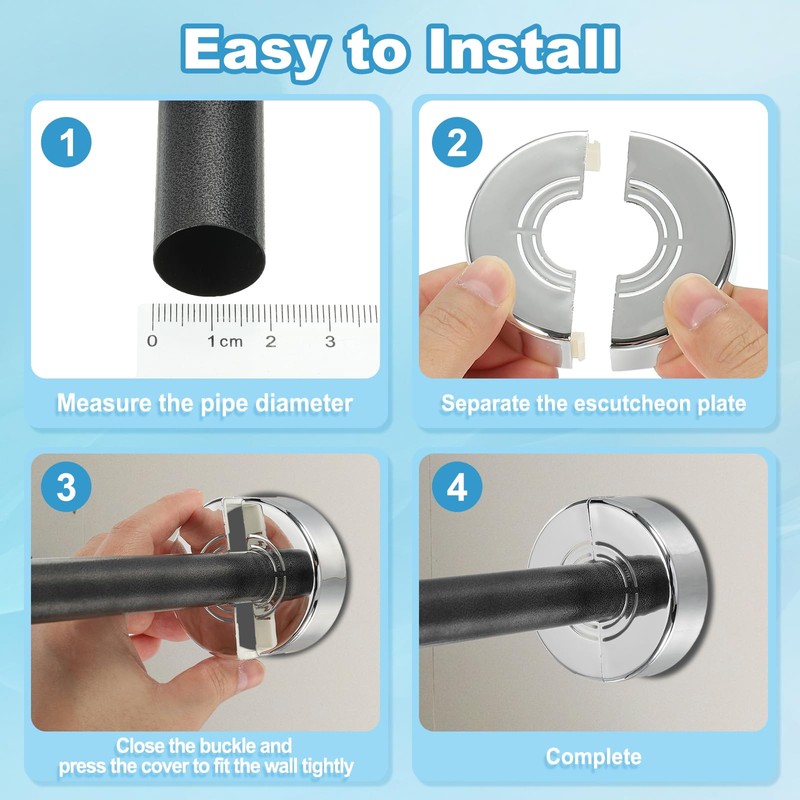 Easy to Install

1

0 1cm 2 3

Measure the pipe diameter

2

Separate the escutcheon plate

3

Close the buckle and press the cover to fit the wall tightly

4

Complete