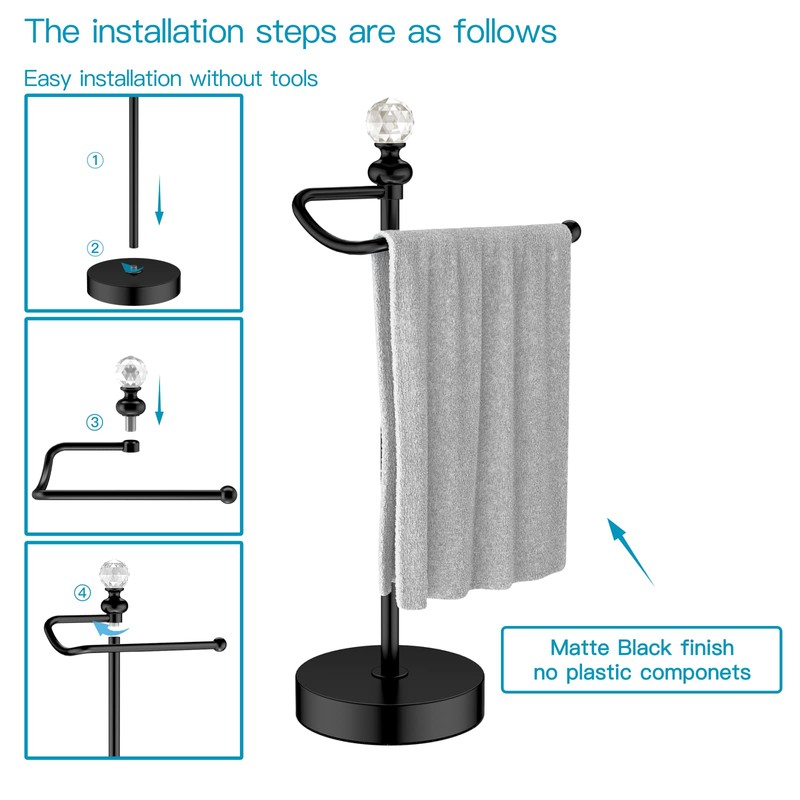 The installation steps are as follows

Easy installation without tools

①

②

③

④

Matte Black finish
no plastic componets