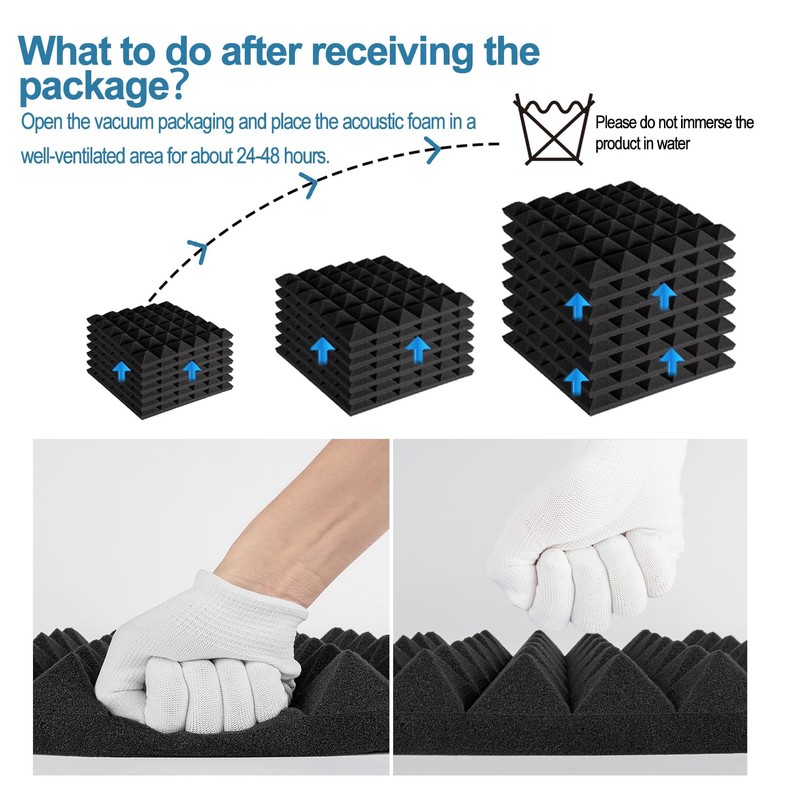 What to do after receiving the package?

Open the vacuum packaging and place the acoustic foam in a well-ventilated area for about 24-48 hours.

Please do not immerse the product in water