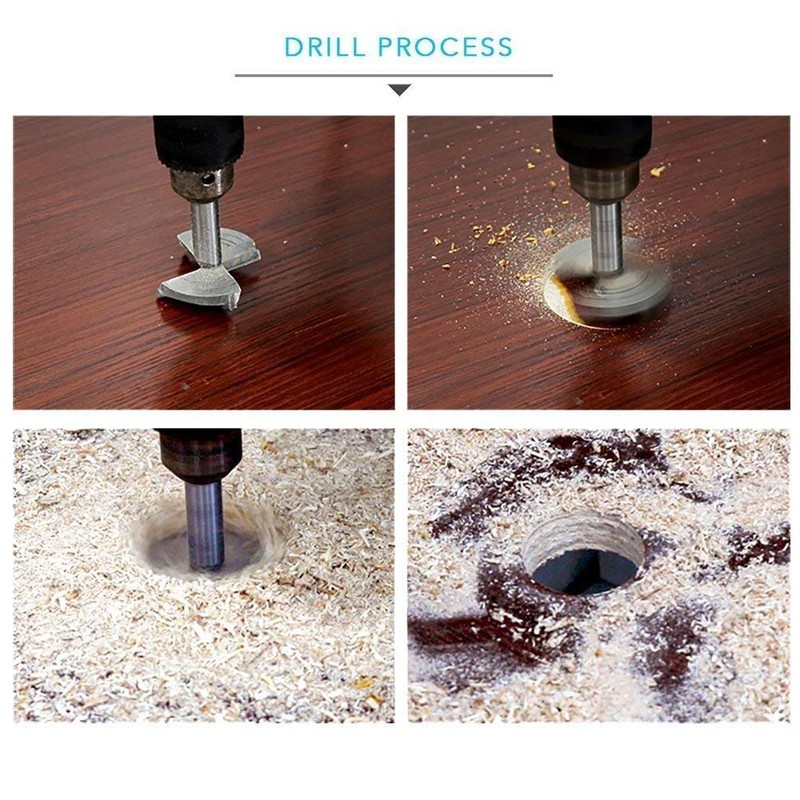 DRILL PROCESS