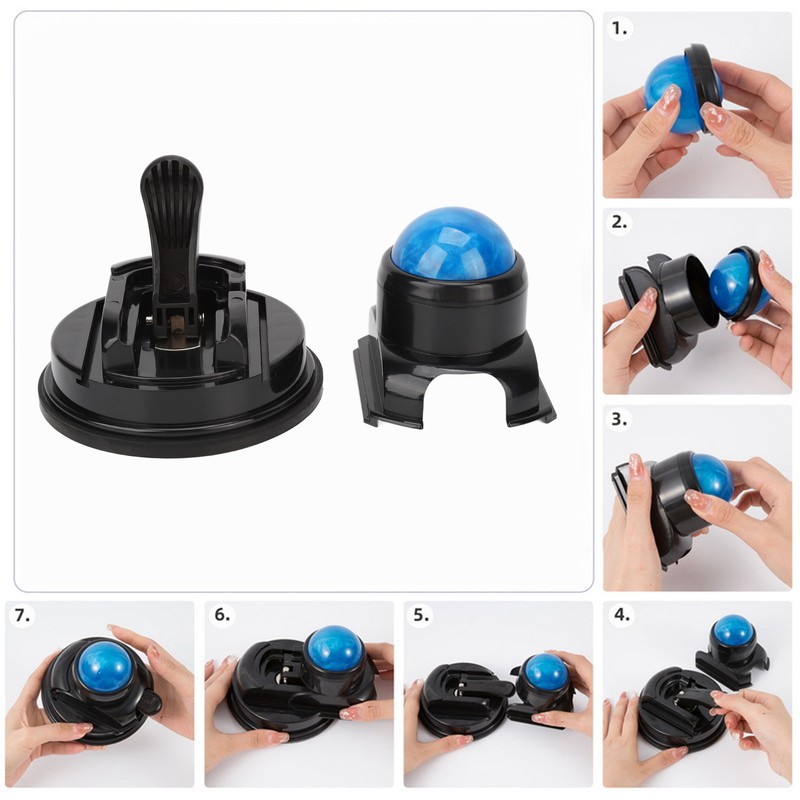 1.

2.

3.

7.

6.

5.

4.