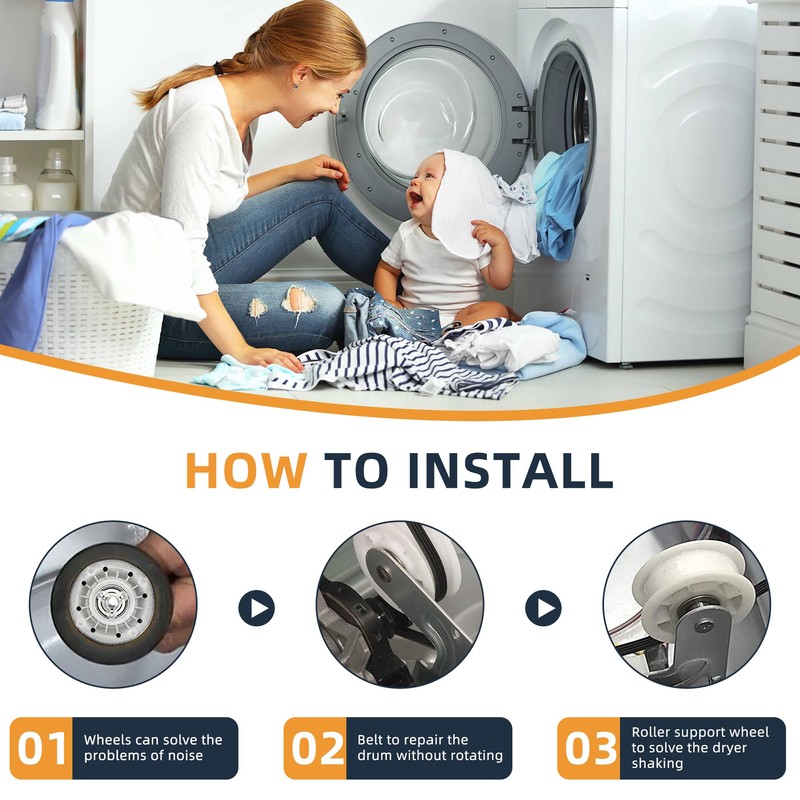 HOW TO INSTALL

01 Wheels can solve the problems of noise

02 Belt to repair the drum without rotating

03 Roller support wheel to solve the dryer shaking