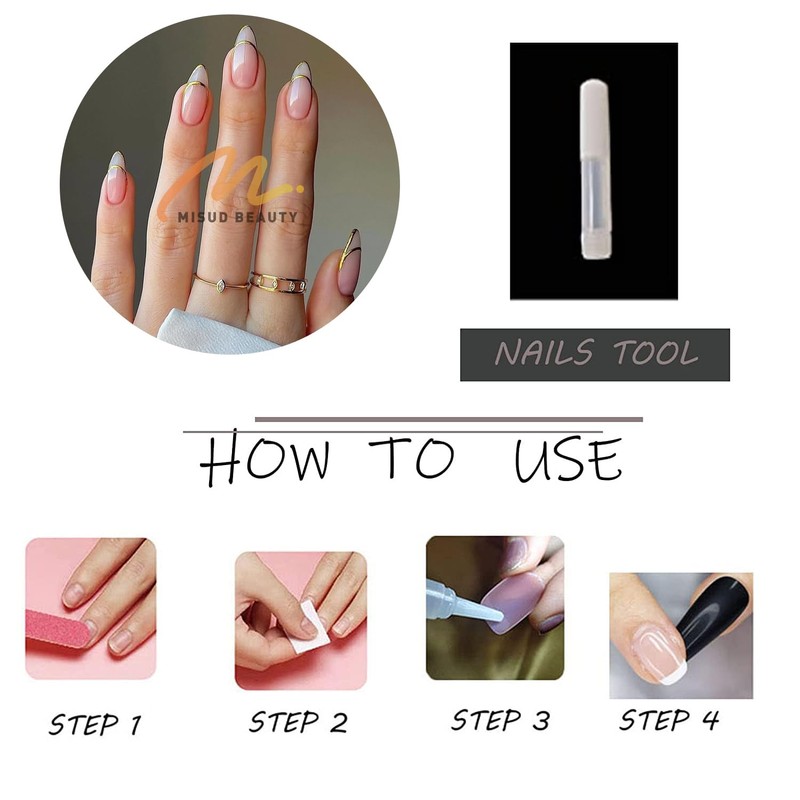 M.
MISUD BEAUTY

NAILS TOOL

HOW TO USE

STEP 1

STEP 2

STEP 3

STEP 4