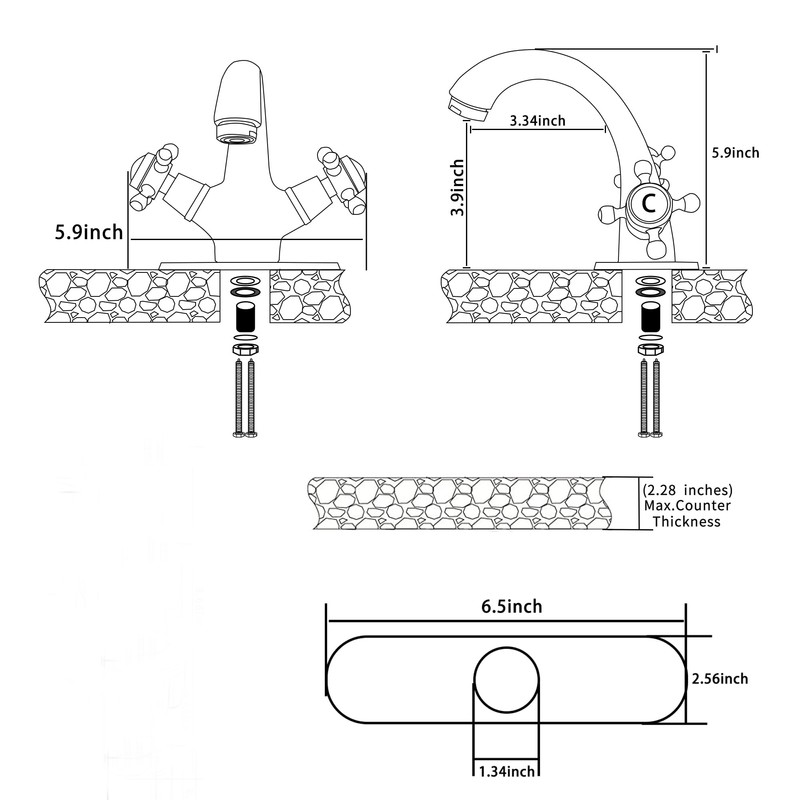 5.9inch

3.34inch

3.9inch

5.9inch

C

(2.28 inches)
Max.Counter
Thickness

6.5inch

2.56inch

1.34inch