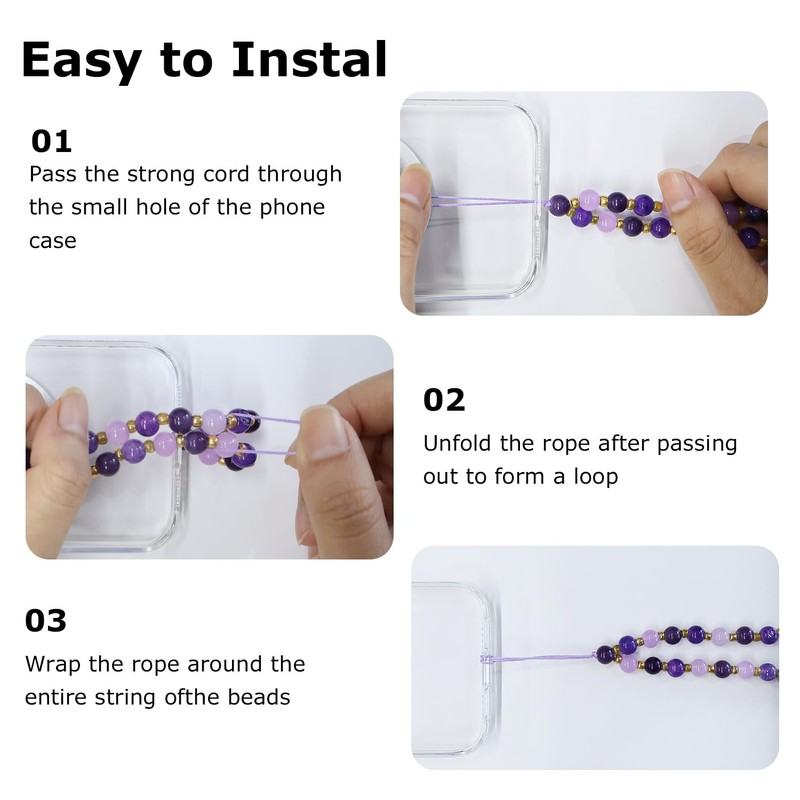 Easy to Instal

01
Pass the strong cord through the small hole of the phone case

02
Unfold the rope after passing out to form a loop

03
Wrap the rope around the entire string ofthe beads