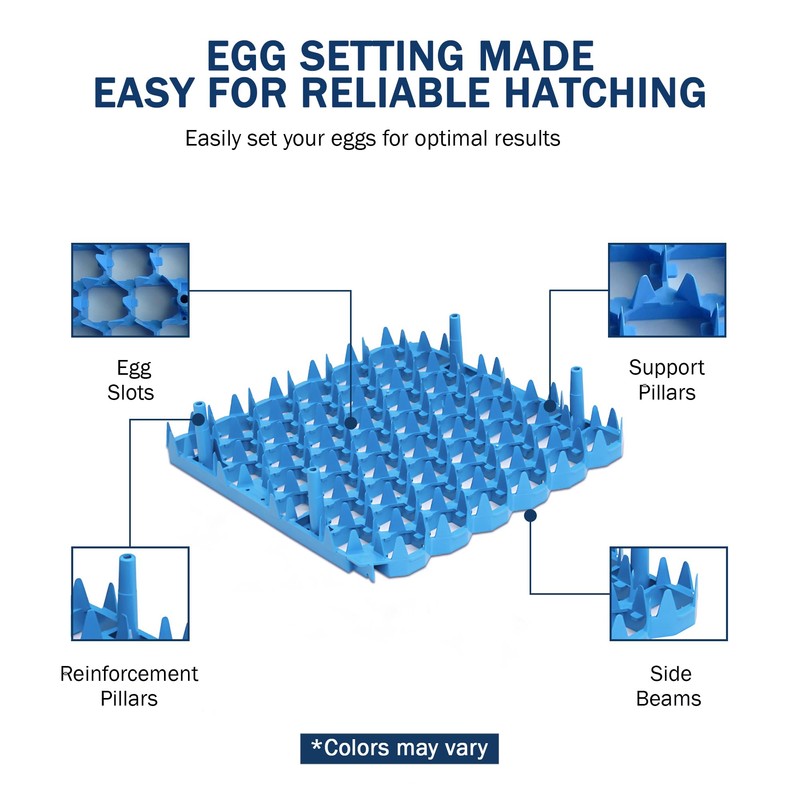 EGG SETTING MADE EASY FOR RELIABLE HATCHING

Easily set your eggs for optimal results

Egg Slots

Support Pillars

Reinforcement Pillars

Side Beams

*Colors may vary