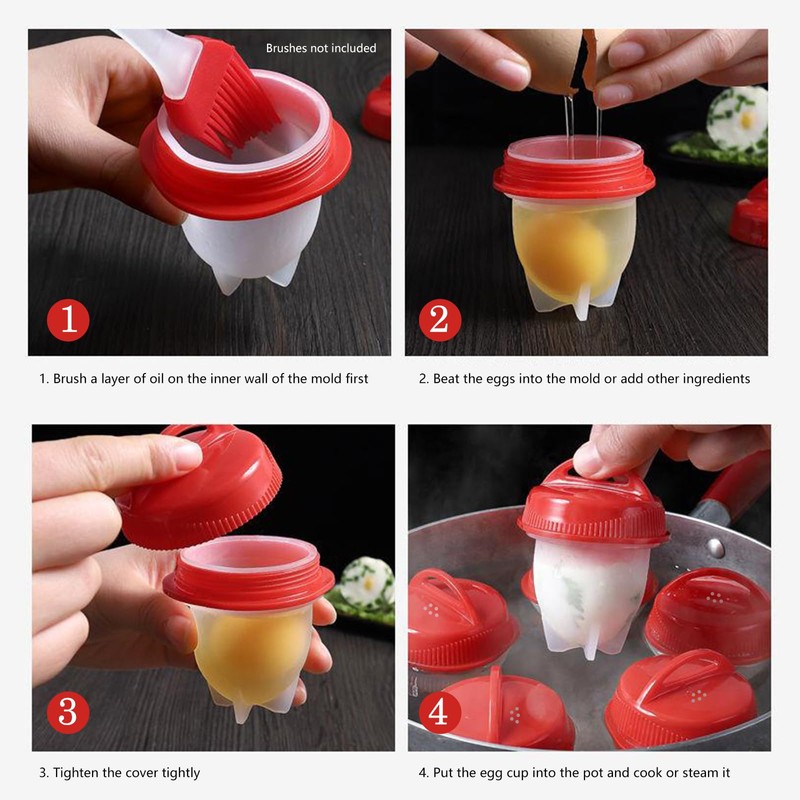 Brushes not included

1

1. Brush a layer of oil on the inner wall of the mold first

2

2. Beat the eggs into the mold or add other ingredients

3

3. Tighten the cover tightly

4

4. Put the egg cup into the pot and cook or steam it