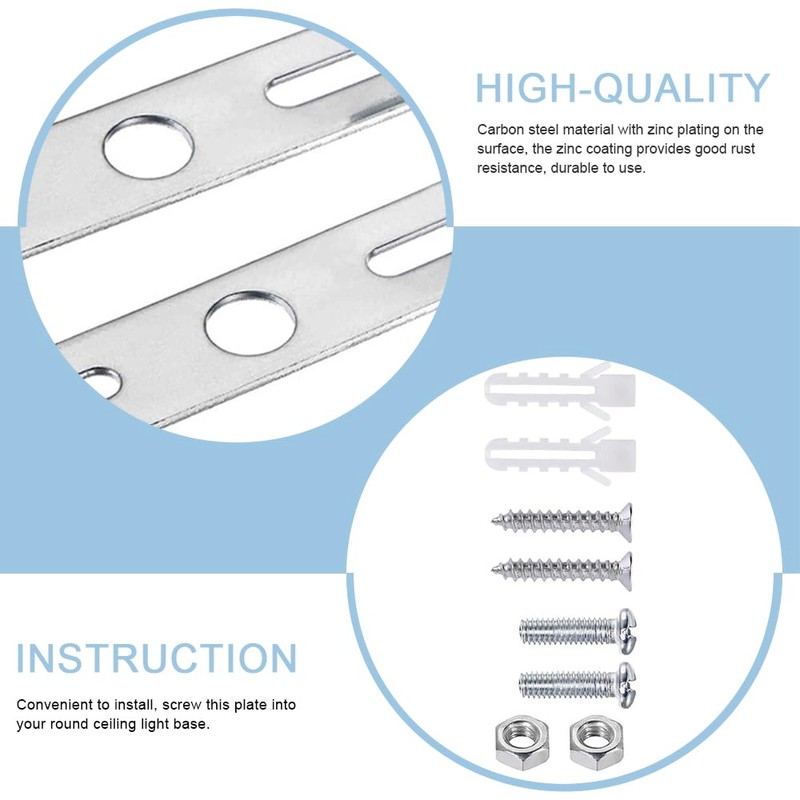 HIGH-QUALITY

Carbon steel material with zinc plating on the surface, the zinc coating provides good rust resistance, durable to use.

INSTRUCTION

Convenient to install, screw this plate into your round ceiling light base.