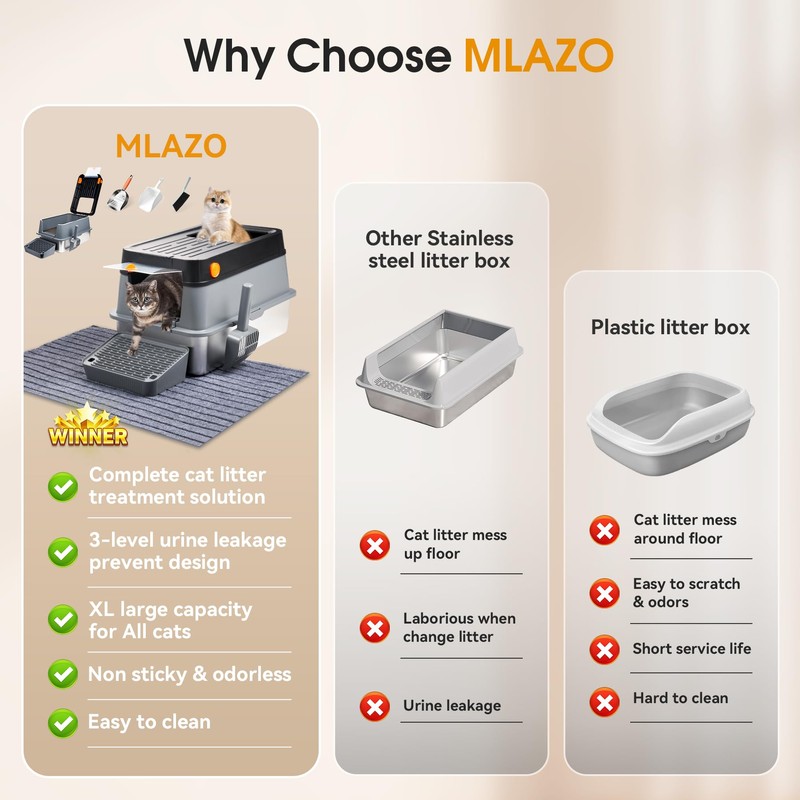 Why Choose MLAZO

MLAZO

WINNER

Complete cat litter treatment solution

3-level urine leakage prevent design

XL large capacity for All cats

Non sticky & odorless

Easy to clean

Other Stainless steel litter box

Cat litter mess up floor

Laborious when change litter

Urine leakage

Plastic litter box

Cat litter mess around floor

Easy to scratch & odors

Short service life

Hard to clean