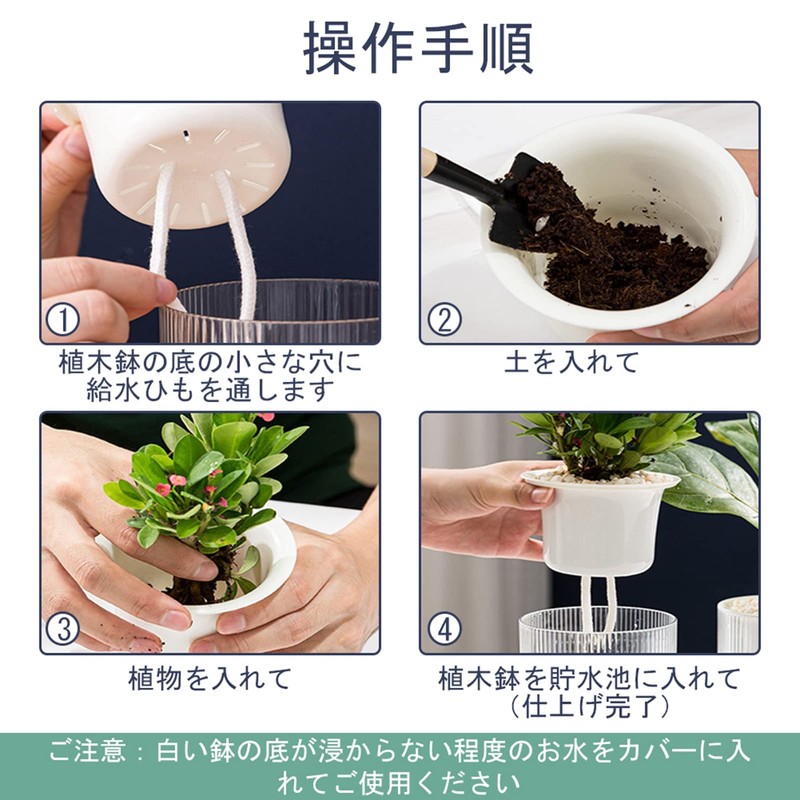 操作手順

①

植木鉢の底の小さな穴に給水ひもを通します

②

土を入れて

③

植物を入れて

④

植木鉢を貯水池に入れて（仕上げ完了）

ご注意：白い鉢の底が浸からない程度のお水をカバーに入れてご使用ください