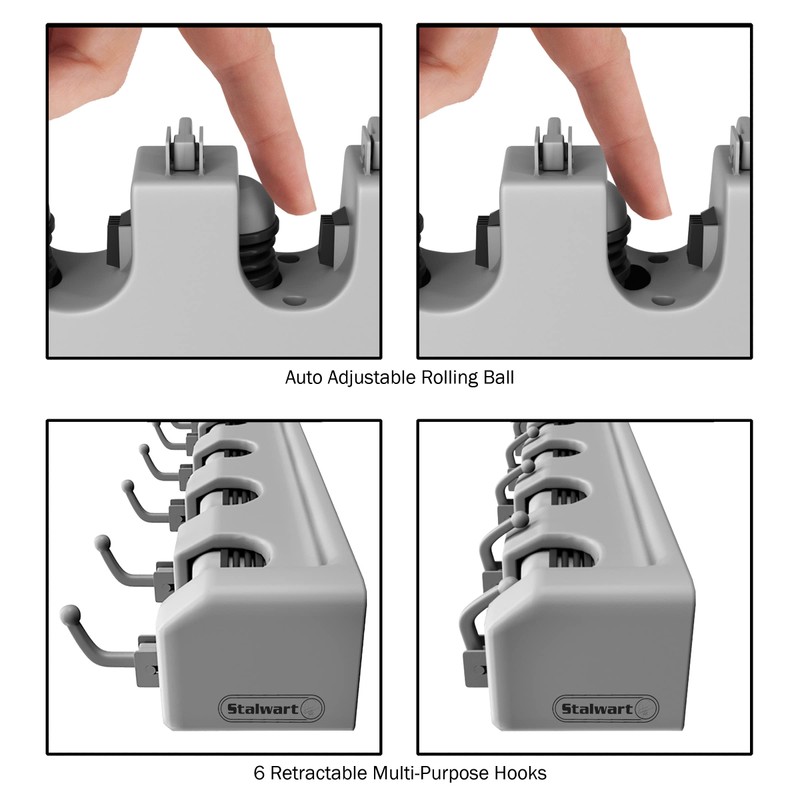 Auto Adjustable Rolling Ball

Stalwart

Stalwart

6 Retractable Multi-Purpose Hooks