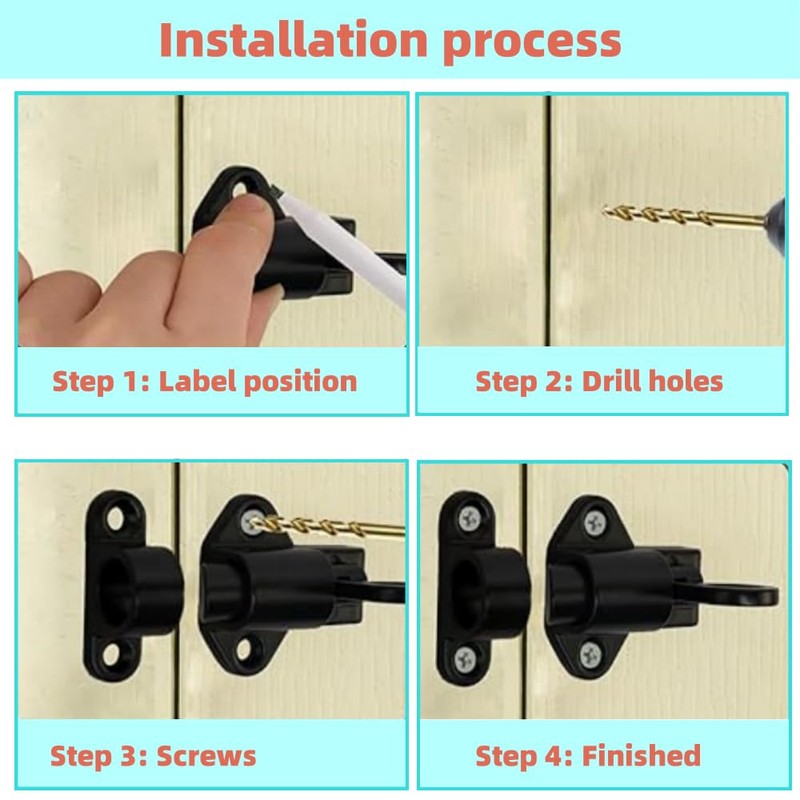 Installation process

Step 1: Label position

Step 2: Drill holes

Step 3: Screws

Step 4: Finished