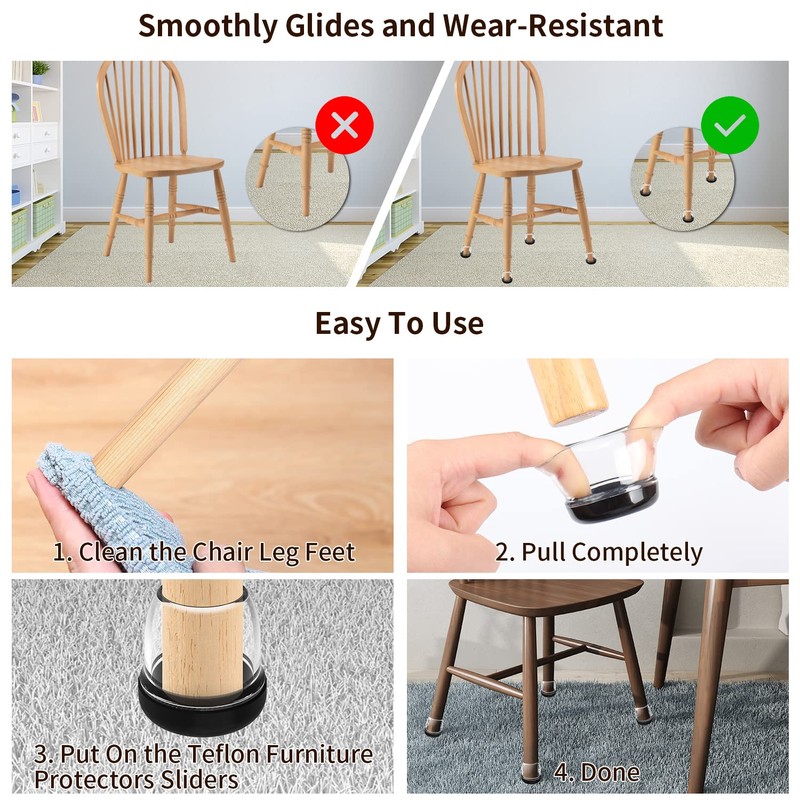 Smoothly Glides and Wear-Resistant

Easy To Use

1. Clean the Chair Leg Feet

2. Pull Completely

3. Put On the Teflon Furniture Protectors Sliders

4. Done