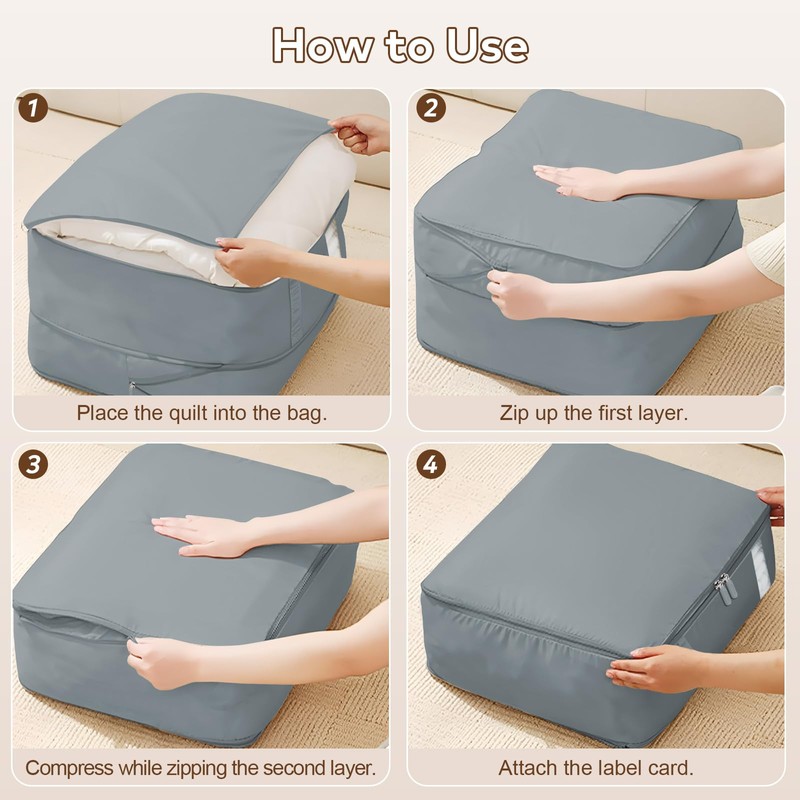 How to Use

1

Place the quilt into the bag.

2

Zip up the first layer.

3

Compress while zipping the second layer.

4

Attach the label card.