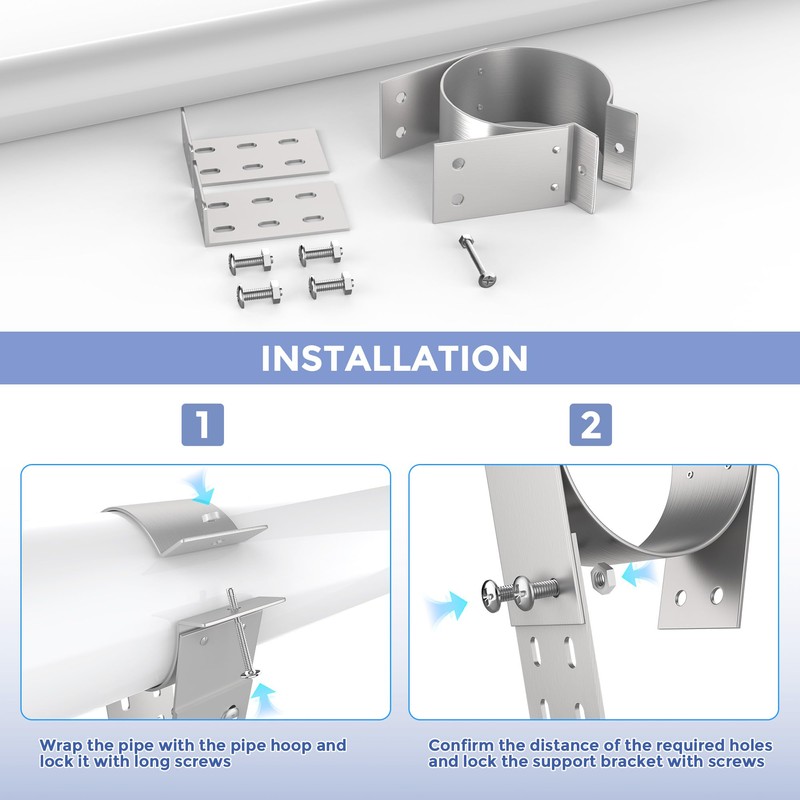 INSTALLATION

1

Wrap the pipe with the pipe hoop and lock it with long screws

2

Confirm the distance of the required holes and lock the support bracket with screws