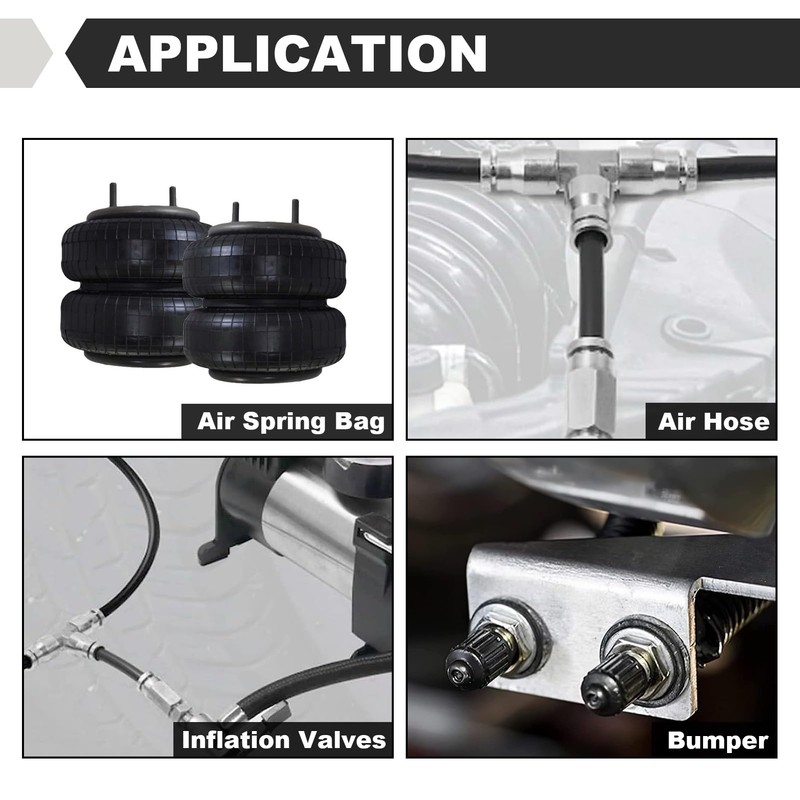 APPLICATION

Air Spring Bag

Air Hose

Inflation Valves

Bumper