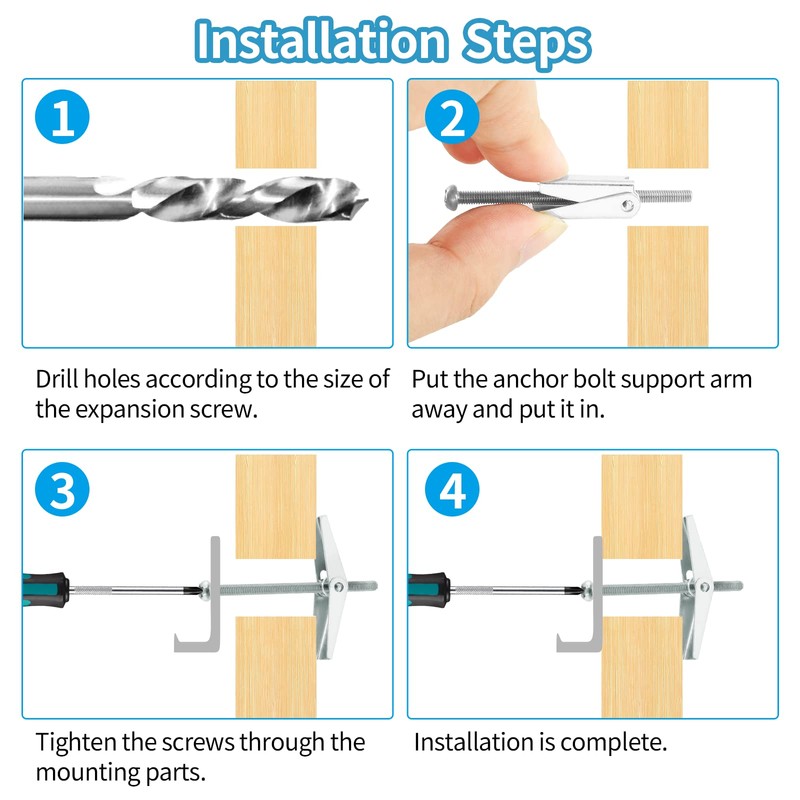 Installation Steps

1

Drill holes according to the size of the expansion screw.

2

Put the anchor bolt support arm away and put it in.

3

Tighten the screws through the mounting parts.

4

Installation is complete.