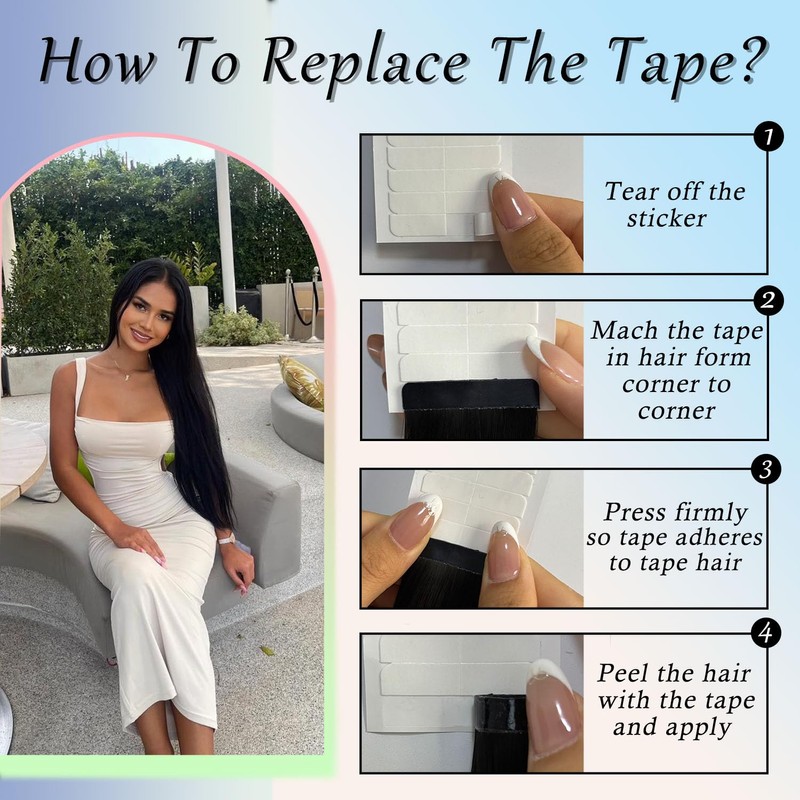 How To Replace The Tape?

1
Tear off the sticker

2
Mach the tape in hair form corner to corner

3
Press firmly so tape adheres to tape hair

4
Peel the hair with the tape and apply