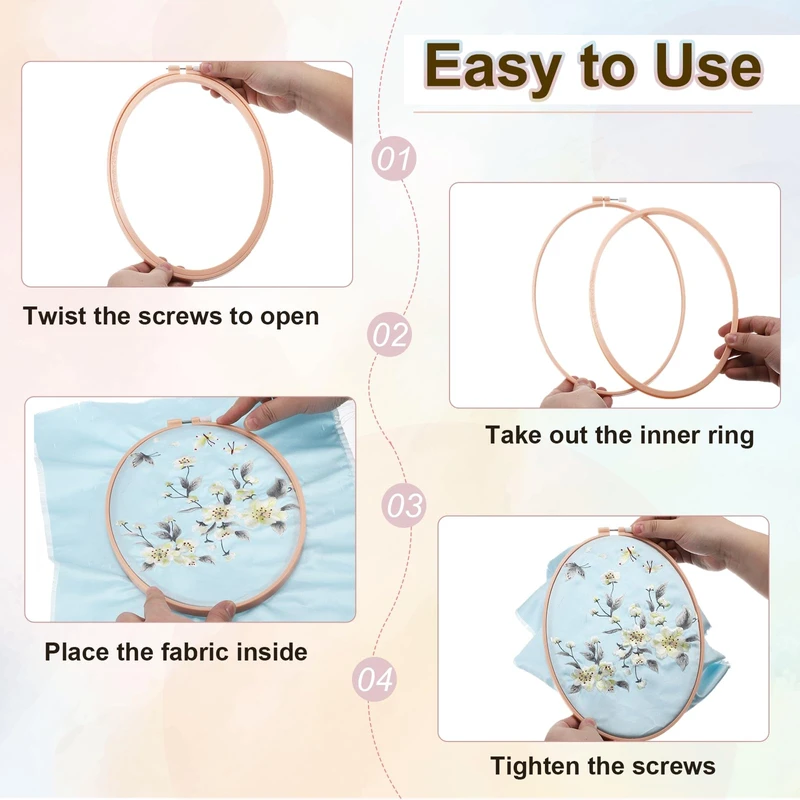 Easy to Use

01

Twist the screws to open

02

Take out the inner ring

03

Place the fabric inside

04

Tighten the screws