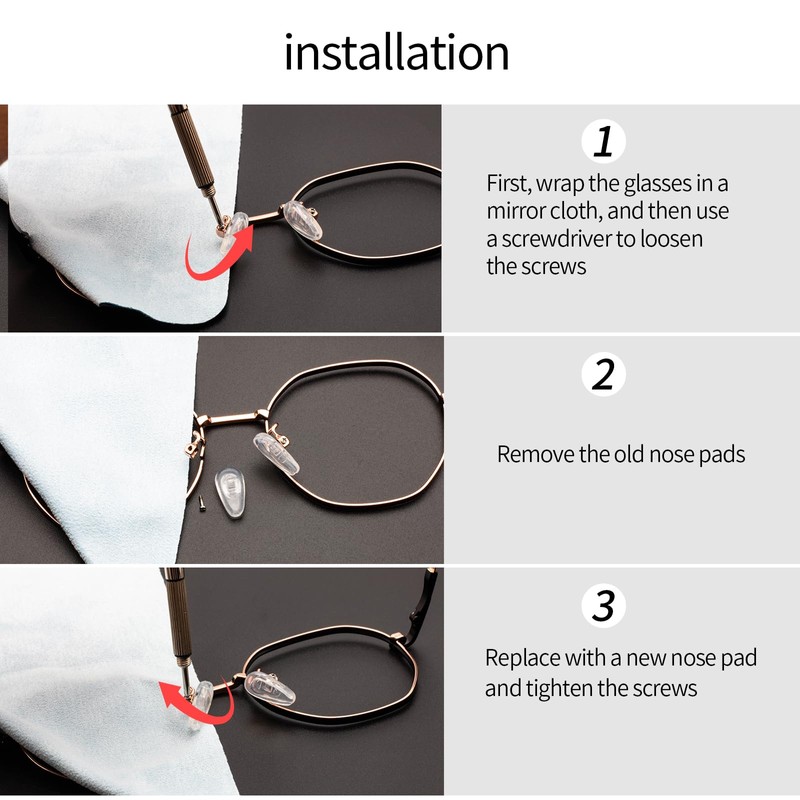 installation

1

First, wrap the glasses in a mirror cloth, and then use a screwdriver to loosen the screws

2

Remove the old nose pads

3

Replace with a new nose pad and tighten the screws