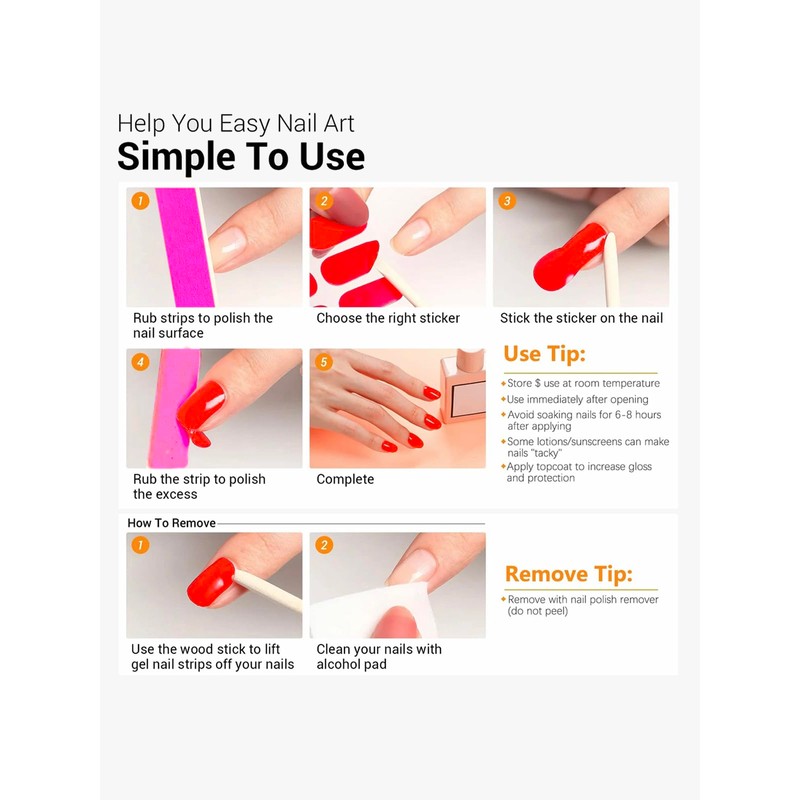 Help You Easy Nail Art
Simple To Use

1
Rub strips to polish the nail surface

2
Choose the right sticker

3
Stick the sticker on the nail

4
Rub the strip to polish the excess

5
Complete

Use Tip:
Store $ use at room temperature
Use immediately after opening
Avoid soaking nails for 6-8 hours after applying
Some lotions/sunscreens can make nails "tacky"
Apply topcoat to increase gloss and protection

How To Remove

1
Use the wood stick to lift gel nail strips off your nails

2
Clean your nails with alcohol pad

Remove Tip:
Remove with nail polish remover (do not peel)