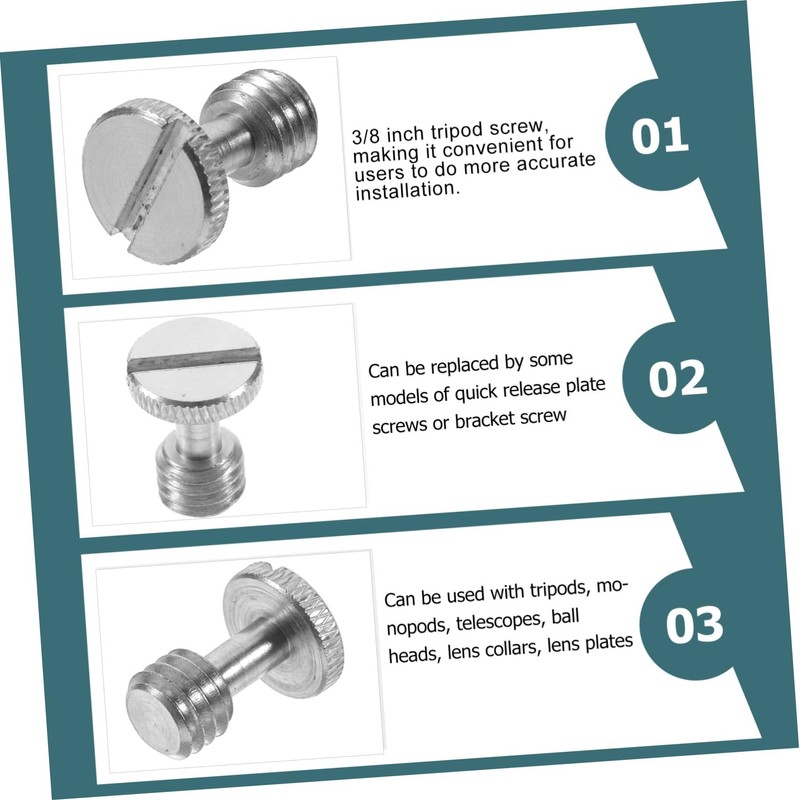 3/8 inch tripod screw, making it convenient for users to do more accurate installation.

01

Can be replaced by some models of quick release plate screws or bracket screw

02

Can be used with tripods, monopods, telescopes, ball heads, lens collars, lens plates

03