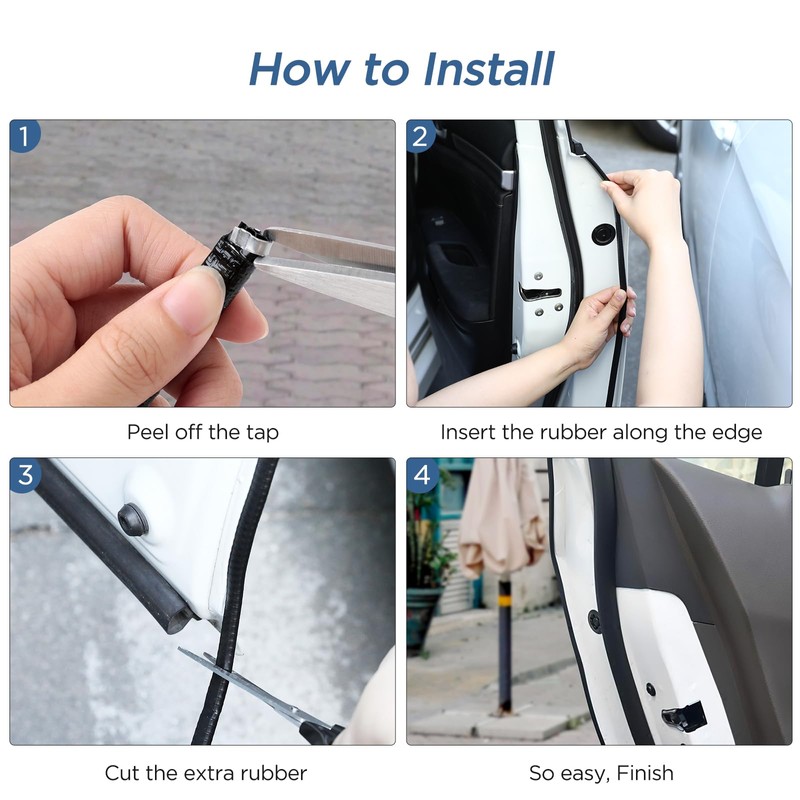 How to Install

1

Peel off the tap

2

Insert the rubber along the edge

3

Cut the extra rubber

4

So easy, Finish