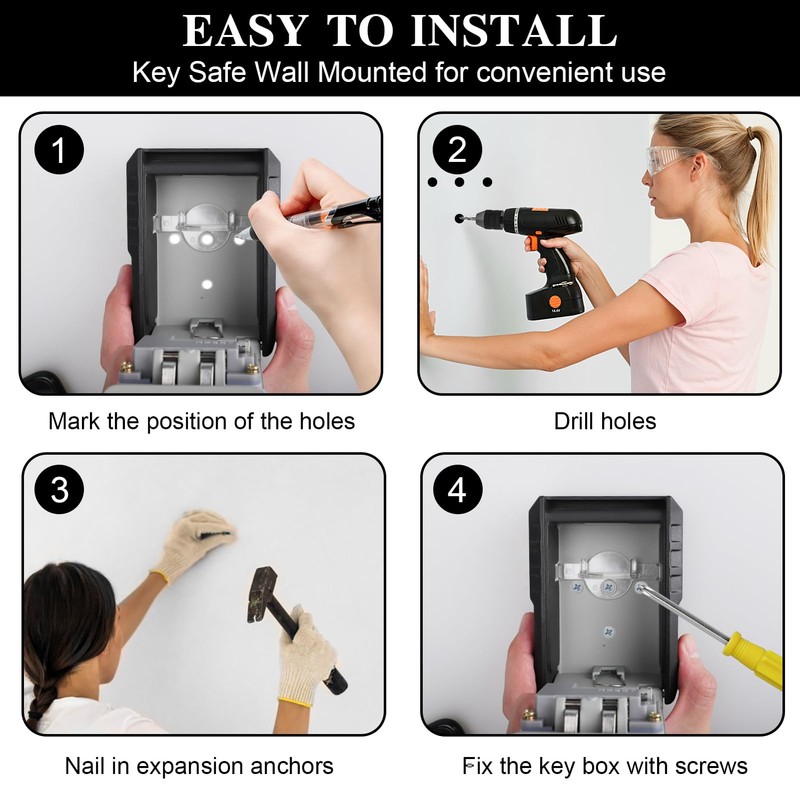 EASY TO INSTALL
Key Safe Wall Mounted for convenient use

1
Mark the position of the holes

2
Drill holes

3
Nail in expansion anchors

4
Fix the key box with screws