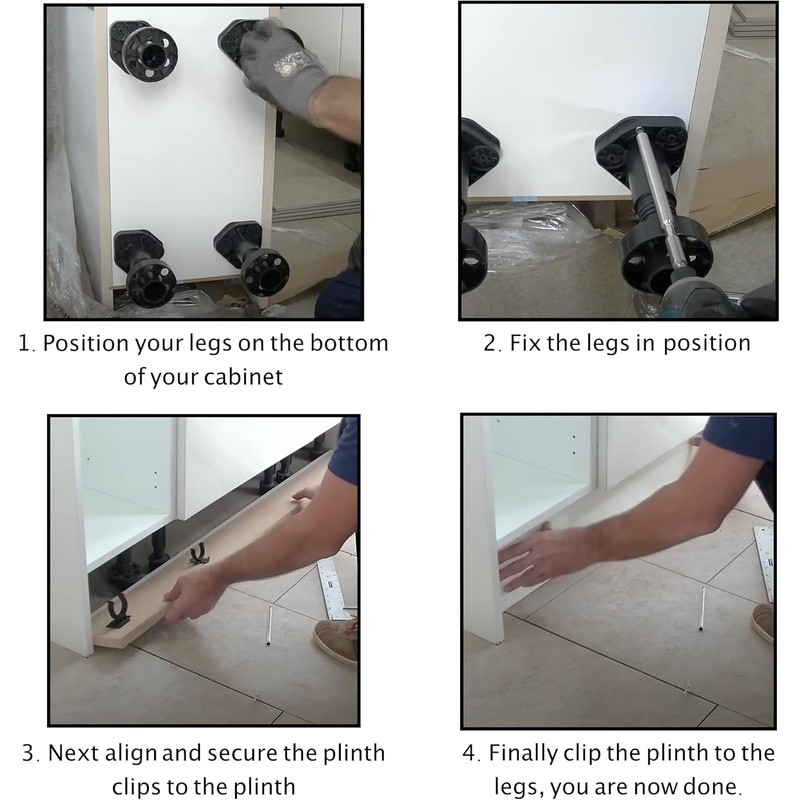 1. Position your legs on the bottom of your cabinet

2. Fix the legs in position

3. Next align and secure the plinth clips to the plinth

4. Finally clip the plinth to the legs, you are now done.