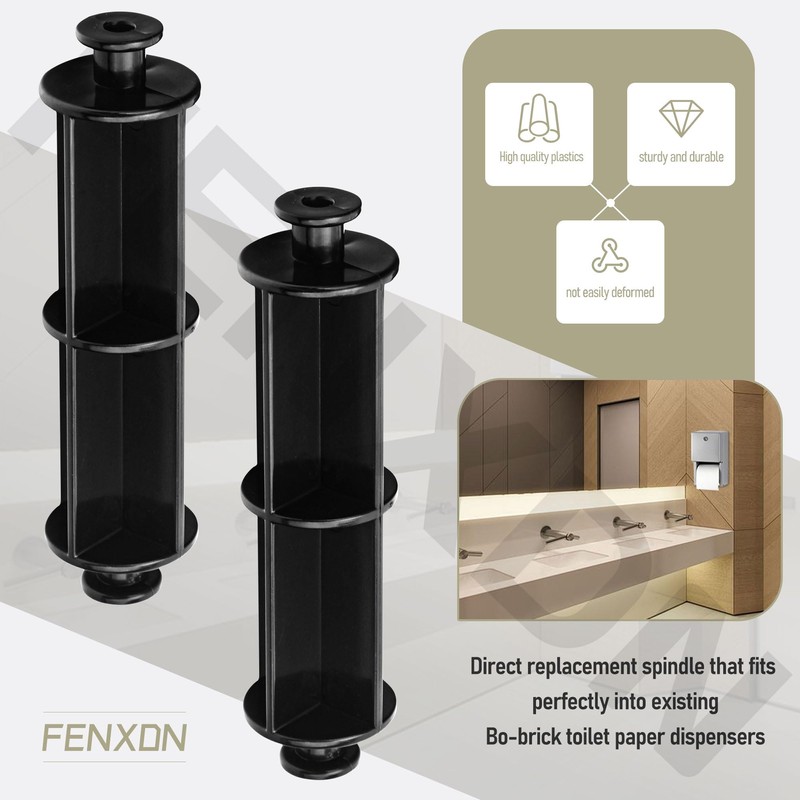 High quality plastics

sturdy and durable

not easily deformed

Direct replacement spindle that fits perfectly into existing Bo-brick toilet paper dispensers

FENXDN