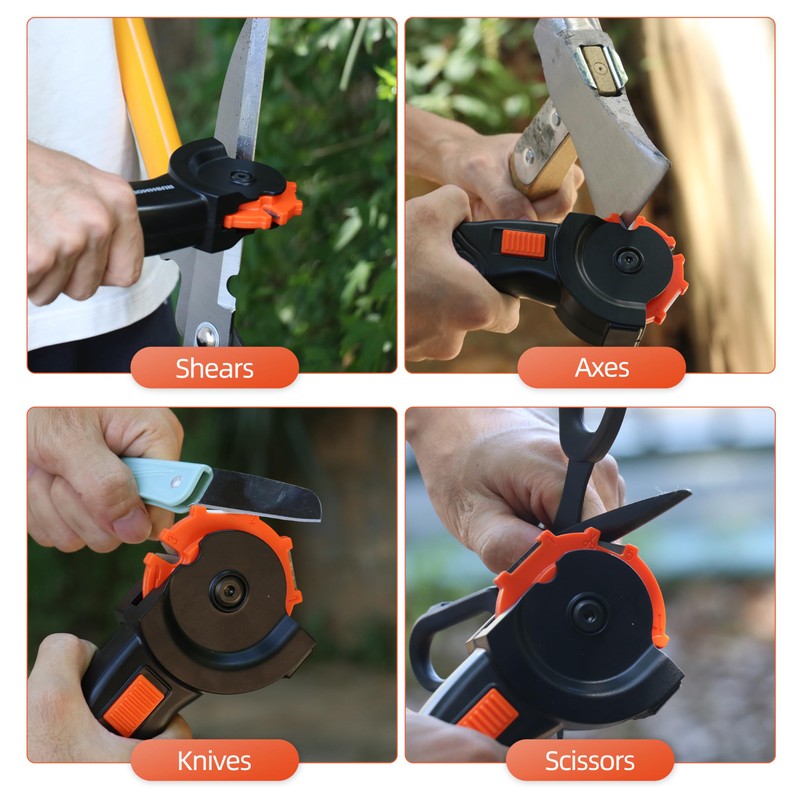 Shears

Axes

Knives

Scissors