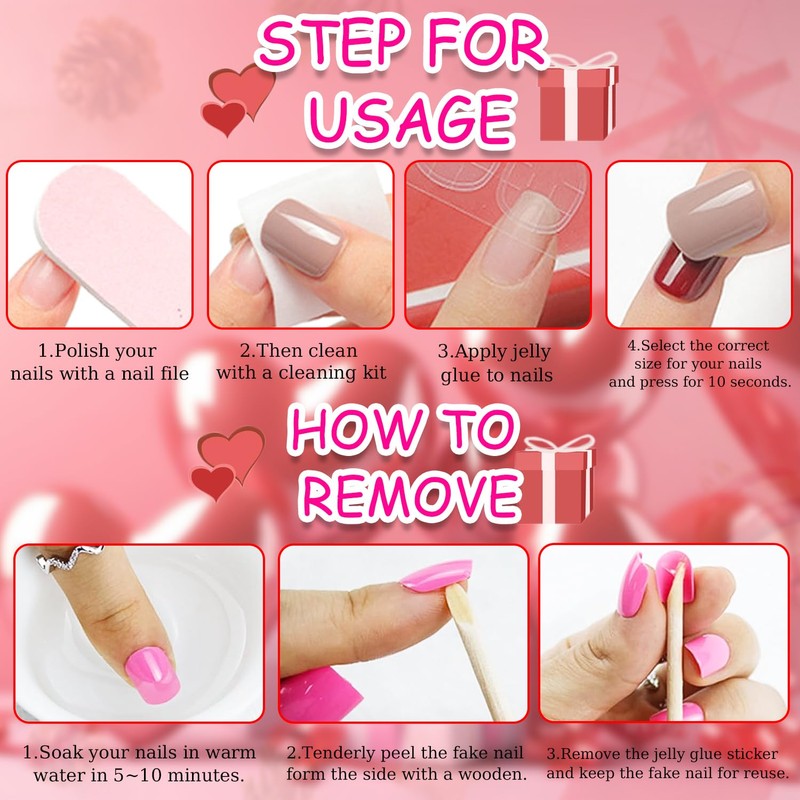 STEP FOR USAGE

1.Polish your nails with a nail file

2.Then clean with a cleaning kit

3.Apply jelly glue to nails

4.Select the correct size for your nails and press for 10 seconds.

HOW TO REMOVE

1.Soak your nails in warm water in 5~10 minutes.

2.Tenderly peel the fake nail form the side with a wooden.

3.Remove the jelly glue sticker and keep the fake nail for reuse.