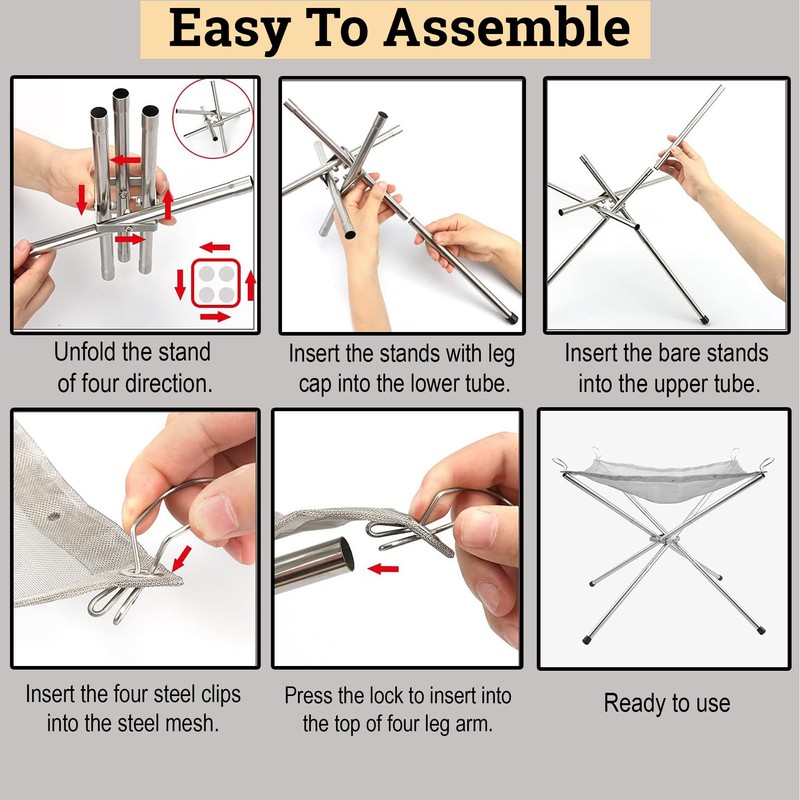 Easy To Assemble

Unfold the stand of four direction.

Insert the stands with leg cap into the lower tube.

Insert the bare stands into the upper tube.

Insert the four steel clips into the steel mesh.

Press the lock to insert into the top of four leg arm.

Ready to use