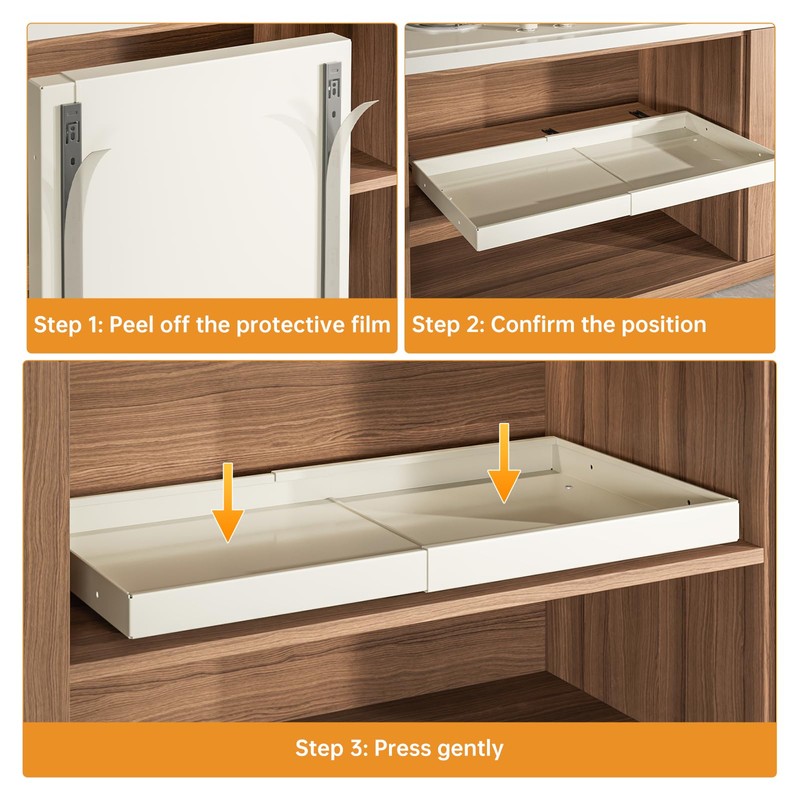 Step 1: Peel off the protective film

Step 2: Confirm the position

Step 3: Press gently