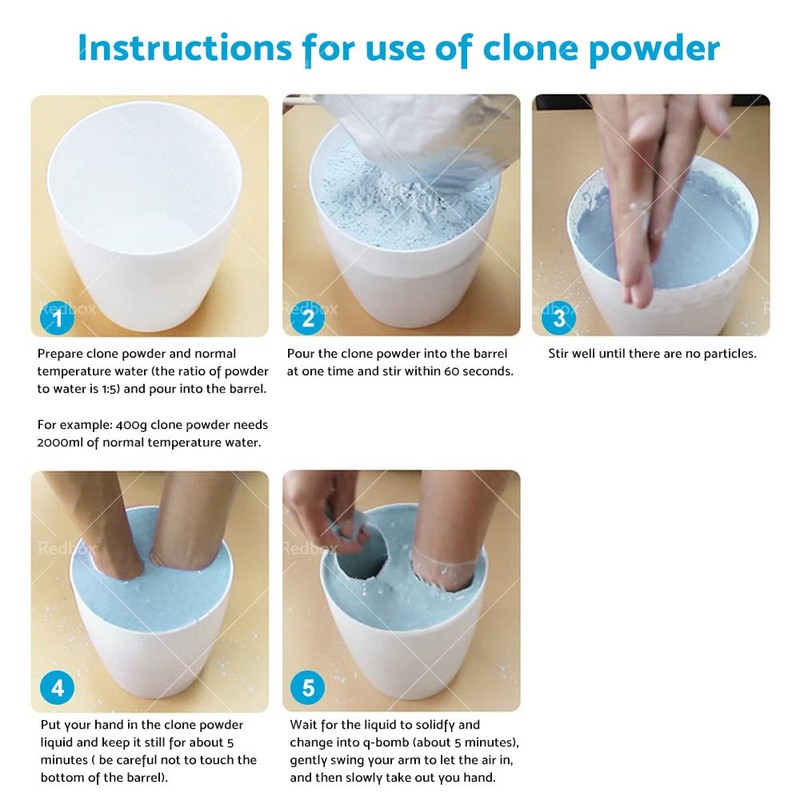 Instructions for use of clone powder

Redbox

1

Prepare clone powder and normal temperature water (the ratio of powder to water is 1:5) and pour into the barrel.

For example: 400g clone powder needs 2000ml of normal temperature water.

Redbox

2

Pour the clone powder into the barrel at one time and stir within 60 seconds.

Redbox

3

Stir well until there are no particles.

Redbox

4

Put your hand in the clone powder liquid and keep it still for about 5 minutes ( be careful not to touch the bottom of the barrel).

Redbox

5

Wait for the liquid to solidfy and change into q-bomb (about 5 minutes), gently swing your arm to let the air in, and then slowly take out you hand.