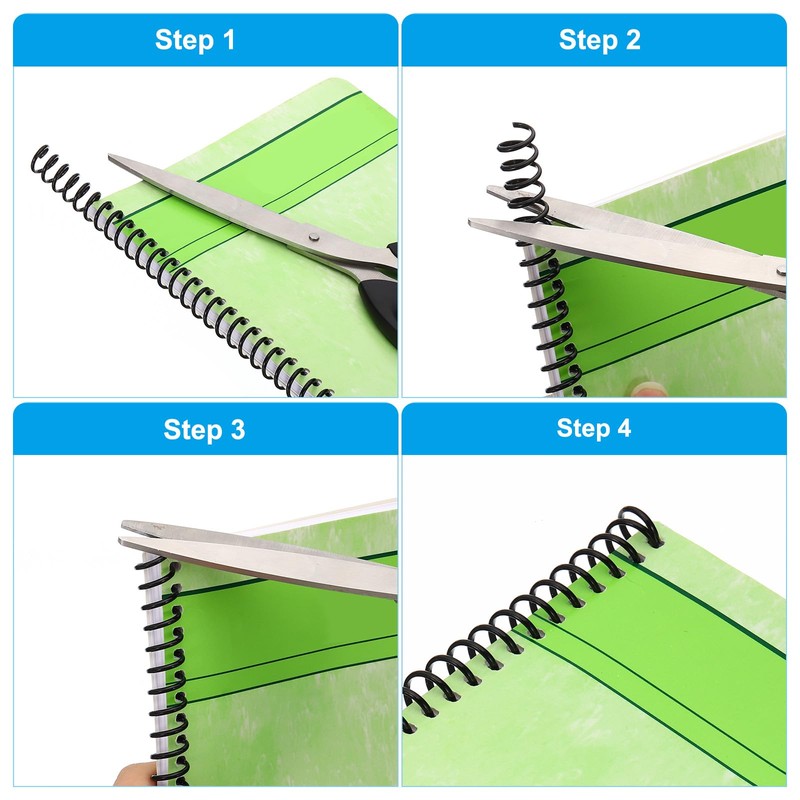 Step 1

Step 2

Step 3

Step 4