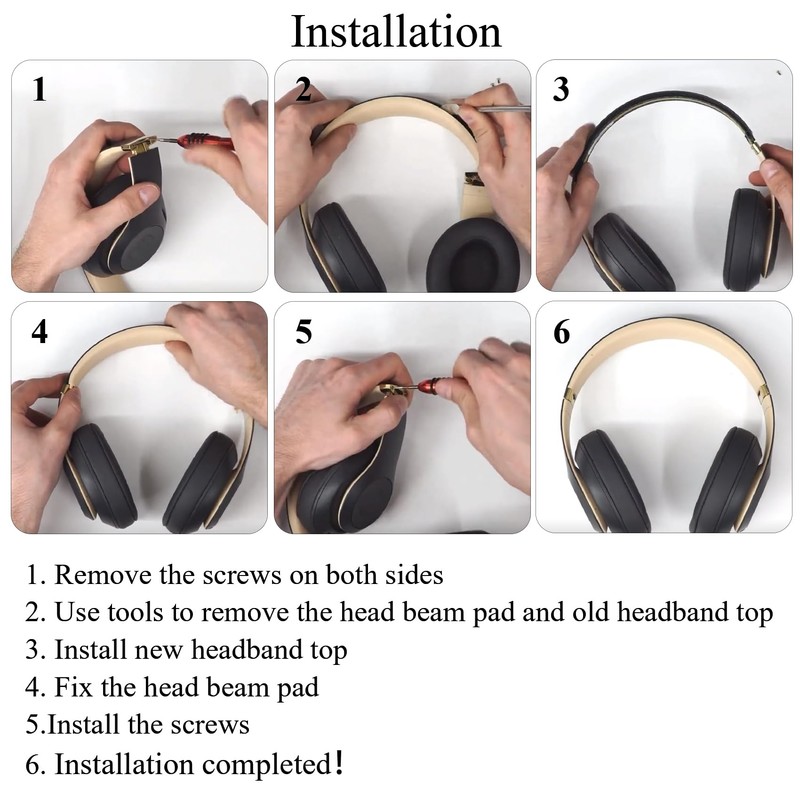 Installation

1

2

3

4

5

6

1. Remove the screws on both sides
2. Use tools to remove the head beam pad and old headband top
3. Install new headband top
4. Fix the head beam pad
5.Install the screws
6. Installation completed!