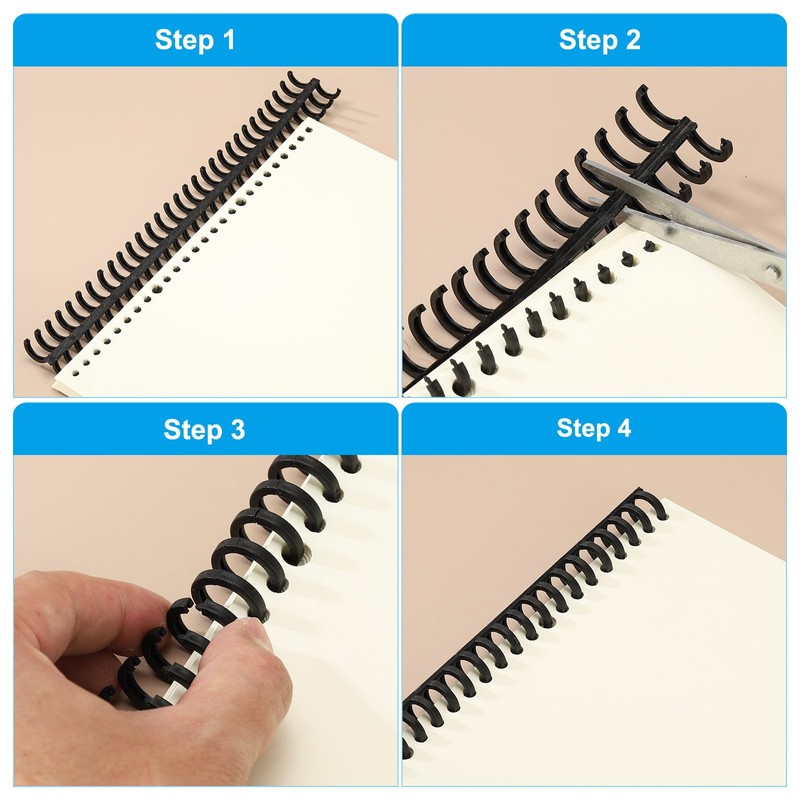 Step 1

Step 2

Step 3

Step 4