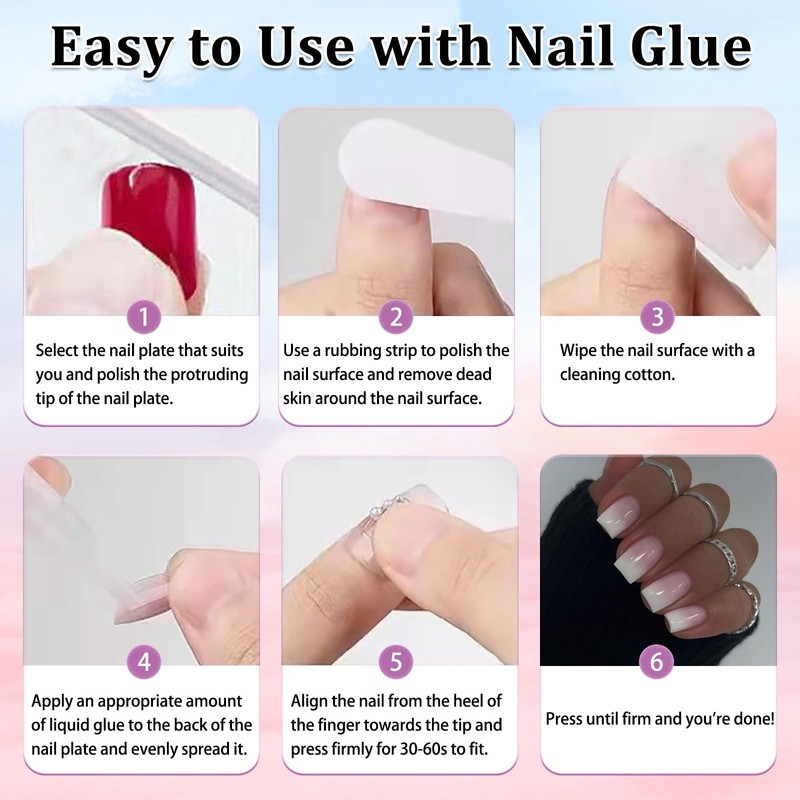 Easy to Use with Nail Glue

1
Select the nail plate that suits you and polish the protruding tip of the nail plate.

2
Use a rubbing strip to polish the nail surface and remove dead skin around the nail surface.

3
Wipe the nail surface with a cleaning cotton.

4
Apply an appropriate amount of liquid glue to the back of the nail plate and evenly spread it.

5
Align the nail from the heel of the finger towards the tip and press firmly for 30-60s to fit.

6
Press until firm and you're done!