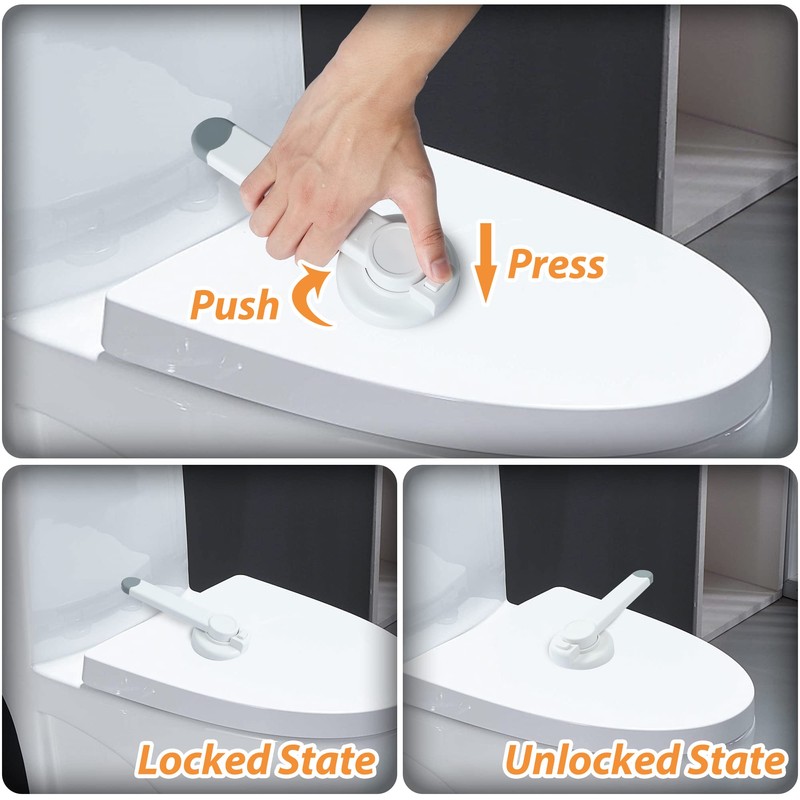 Push

Press

Locked State

Unlocked State