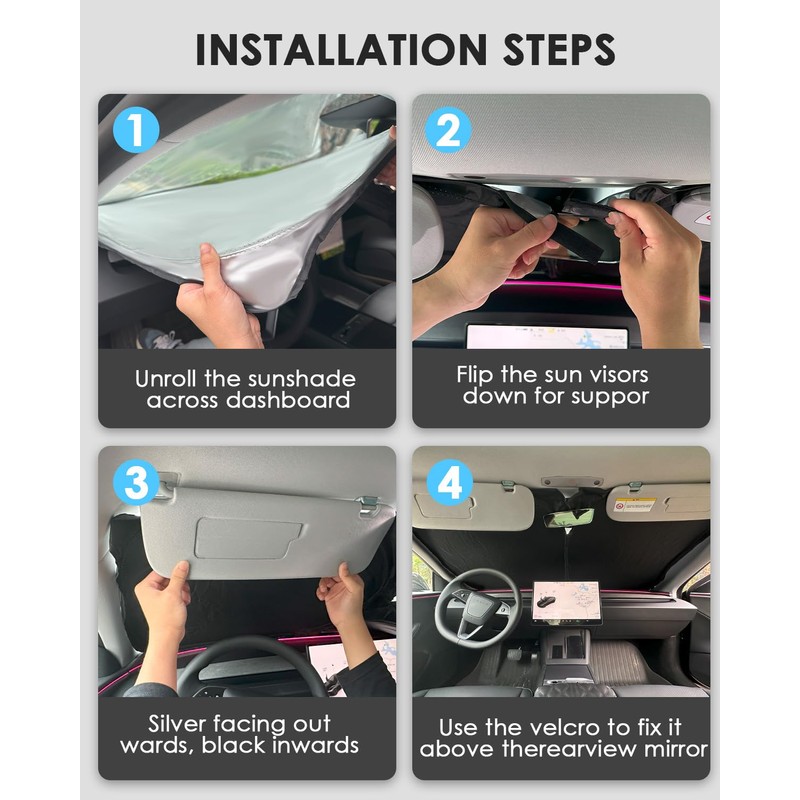 INSTALLATION STEPS

1

Unroll the sunshade across dashboard

2

Flip the sun visors down for suppor

3

Silver facing out wards, black inwards

4

Use the velcro to fix it above therearview mirror