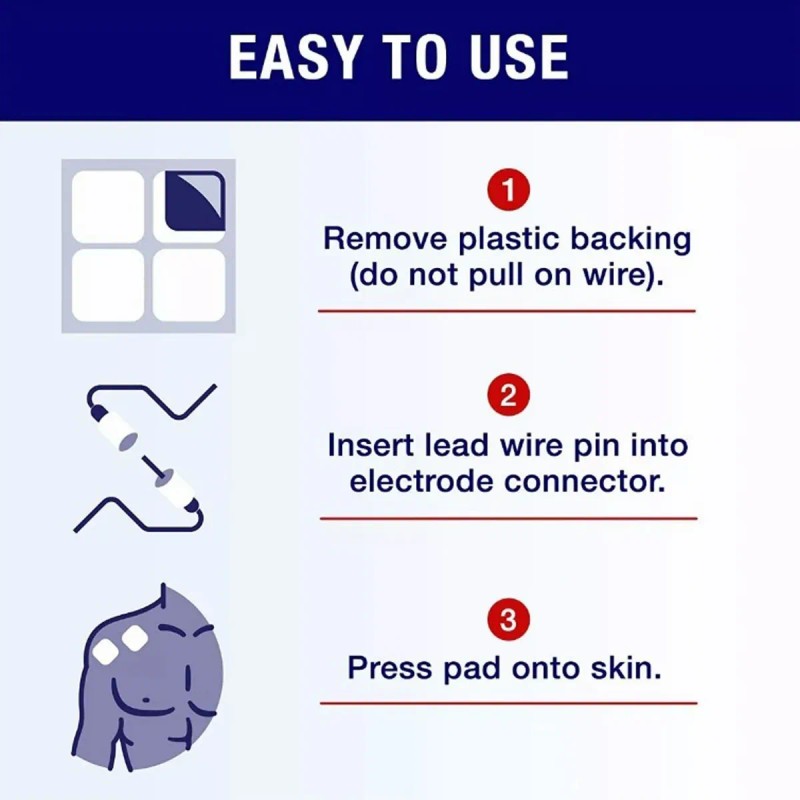 EASY TO USE

1
Remove plastic backing (do not pull on wire).

2
Insert lead wire pin into electrode connector.

3
Press pad onto skin.