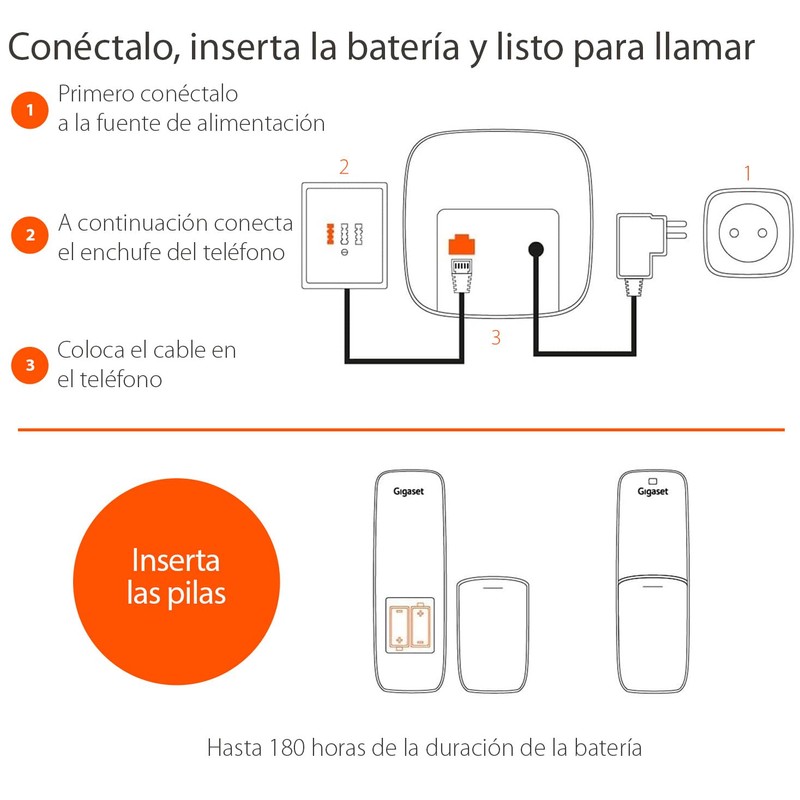 Conéctalo, inserta la batería y listo para llamar

1 Primero conéctalo a la fuente de alimentación

2 A continuación conecta el enchufe del teléfono

3 Coloca el cable en el teléfono

2

1

3

Inserta las pilas

Gigaset

Gigaset

Hasta 180 horas de la duración de la batería