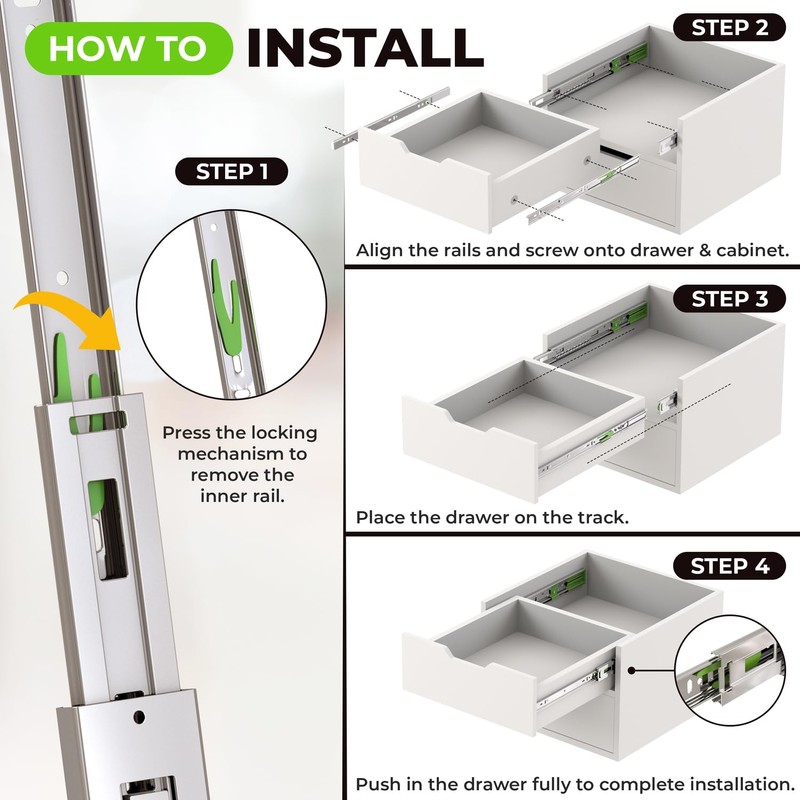 HOW TO INSTALL

STEP 1

Press the locking mechanism to remove the inner rail.

STEP 2

Align the rails and screw onto drawer & cabinet.

STEP 3

Place the drawer on the track.

STEP 4

Push in the drawer fully to complete installation.