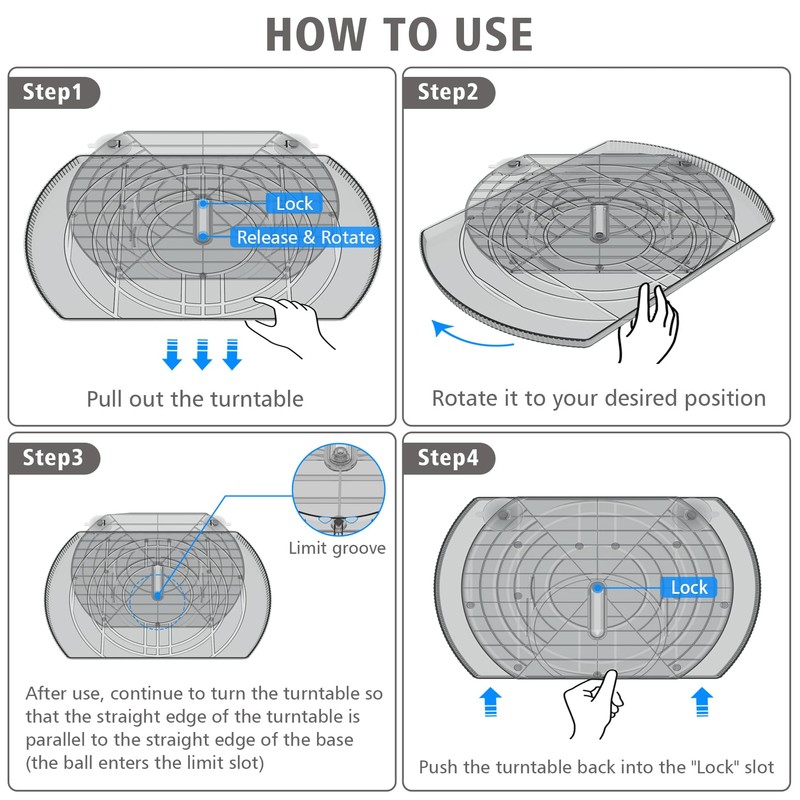 HOW TO USE

Step1

Lock

Release & Rotate

Pull out the turntable

Step2

Rotate it to your desired position

Step3

Limit groove

After use, continue to turn the turntable so that the straight edge of the turntable is parallel to the straight edge of the base (the ball enters the limit slot)

Step4

Lock

Push the turntable back into the "Lock" slot