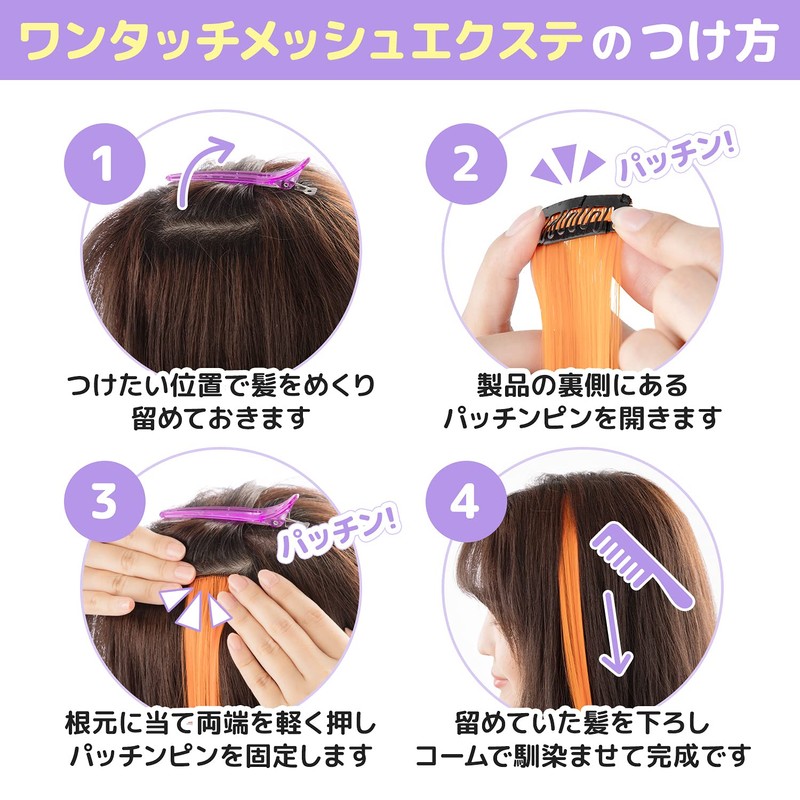 ワンタッチメッシュエクステのつけ方

1

つけたい位置で髪をめくり留めておきます

2

パッチン!

製品の裏側にあるパッチンピンを開きます

3

パッチン!

根元に当て両端を軽く押しパッチンピンを固定します

4

留めていた髪を下ろしコームで馴染ませて完成です