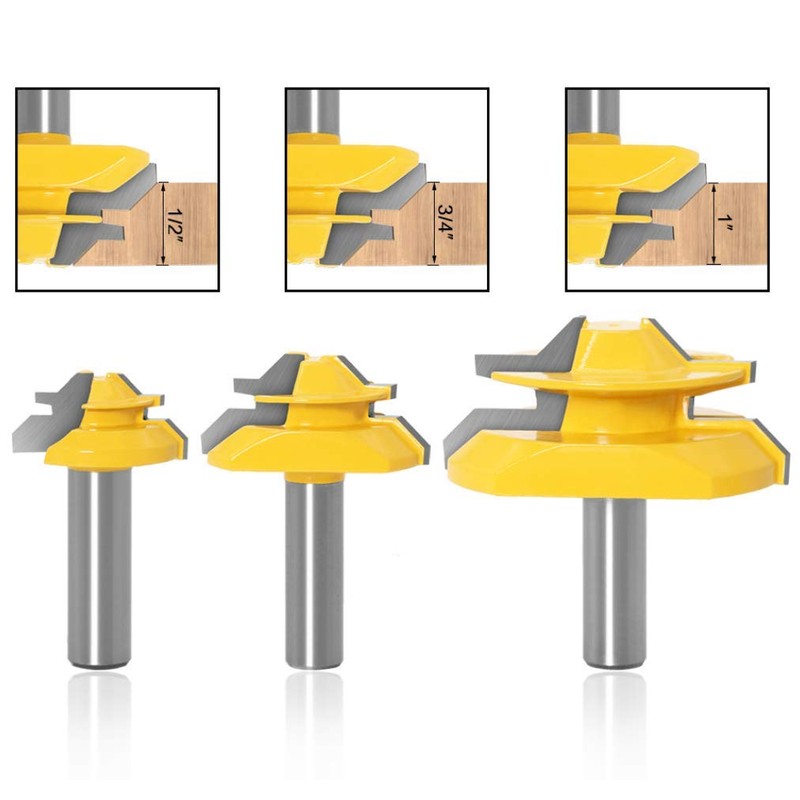 1/2"

3/4"

1"