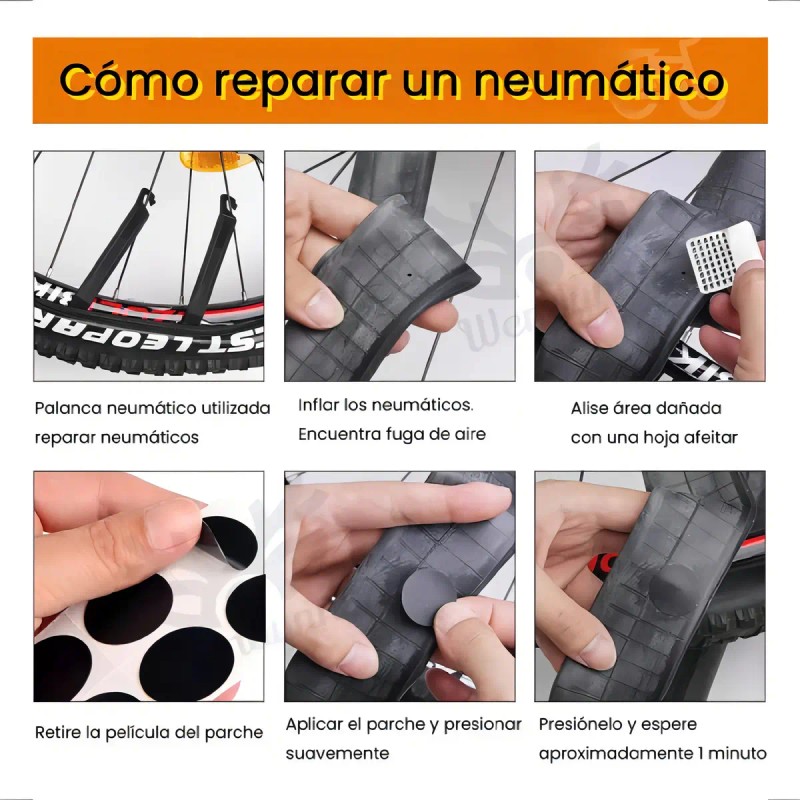 Cómo reparar un neumático

Palanca neumático utilizada reparar neumáticos

Inflar los neumáticos. Encuentra fuga de aire

Alise área dañada con una hoja afeitar

Retire la película del parche

Aplicar el parche y presionar suavemente

Presiónelo y espere aproximadamente 1 minuto