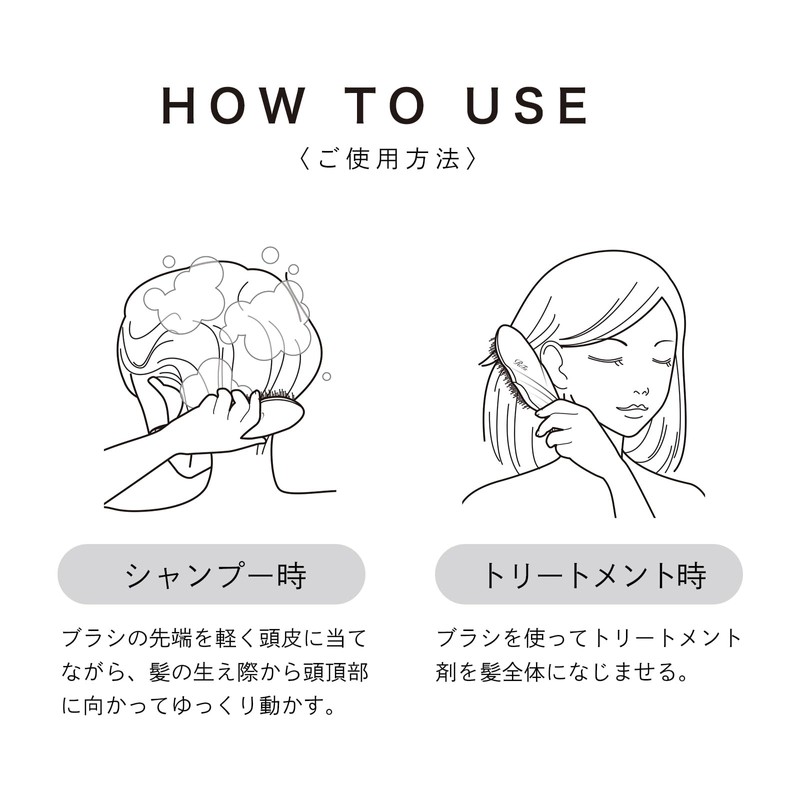 HOW TO USE
〈ご使用方法〉

シャンプー時

ブラシの先端を軽く頭皮に当てながら、髪の生え際から頭頂部に向かってゆっくり動かす。

トリートメント時

ブラシを使ってトリートメント剤を髪全体になじませる。