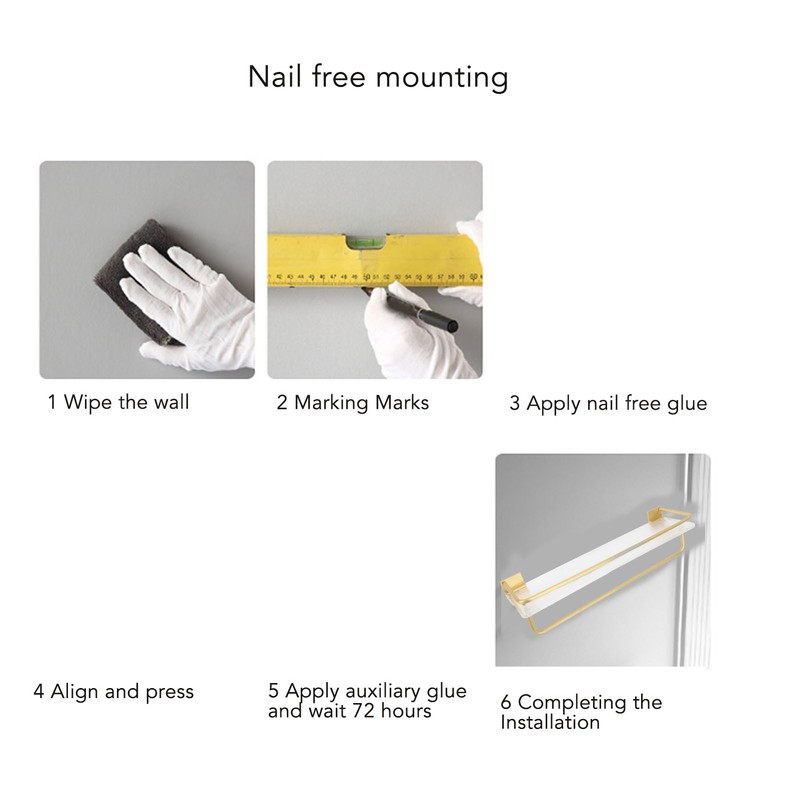 Nail free mounting

1 Wipe the wall

2 Marking Marks

3 Apply nail free glue

4 Align and press

5 Apply auxiliary glue and wait 72 hours

6 Completing the Installation